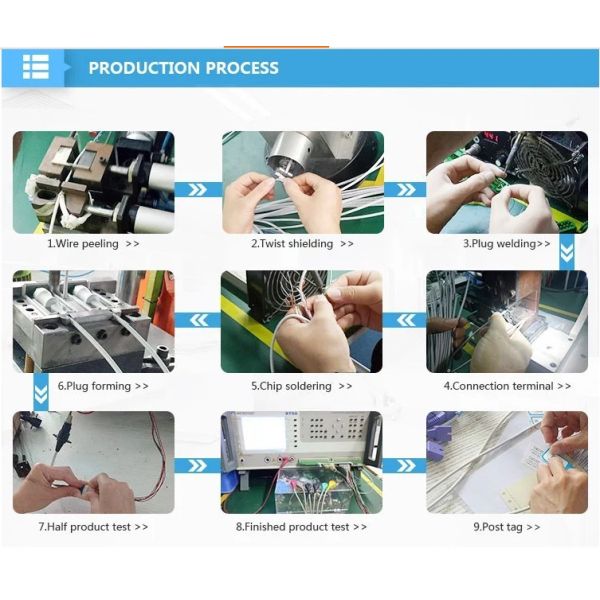 PRODUCTION PROCESS

1.Wire peeling >>

2.Twist shielding >>

3.Plug welding>>

6.Plug forming >>

5.Chip soldering >>

4.Connection terminal >>

7.Half product test >>

8.Finished product test >>

9.Post tag >>