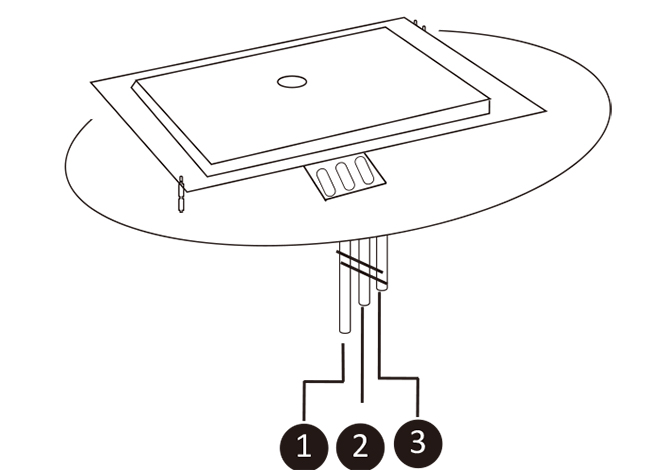 1 2 3