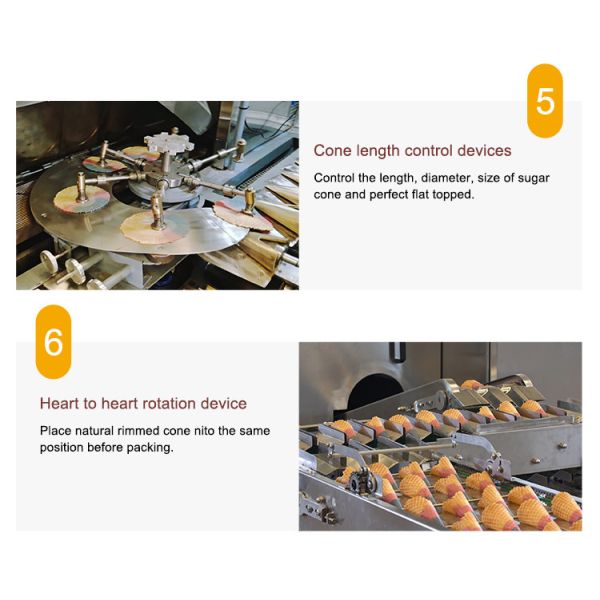 5

Cone length control devices

Control the length, diameter, size of sugar cone and perfect flat topped.

6

Heart to heart rotation device

Place natural rimmed cone nito the same position before packing.