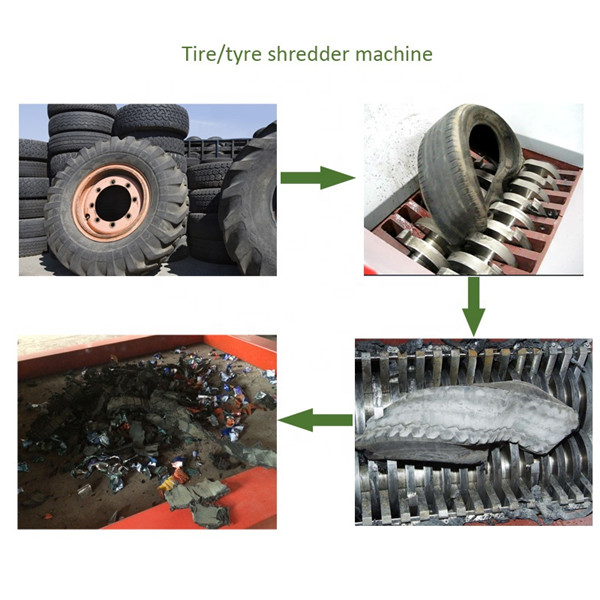 Tire/tyre shredder machine