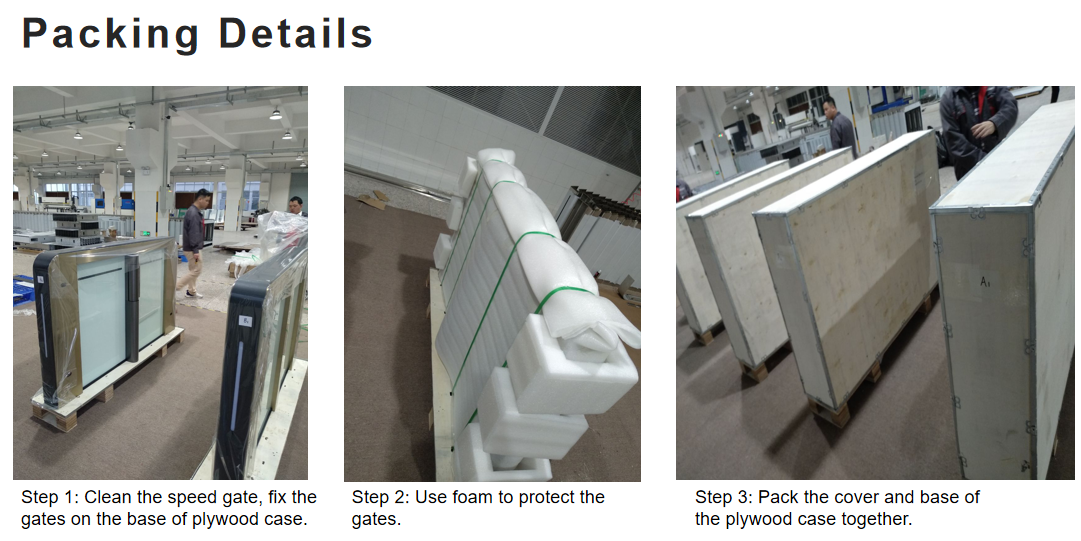 Packing Details

Step 1: Clean the speed gate, fix the gates on the base of plywood case.

Step 2: Use foam to protect the gates.

Step 3: Pack the cover and base of the plywood case together.