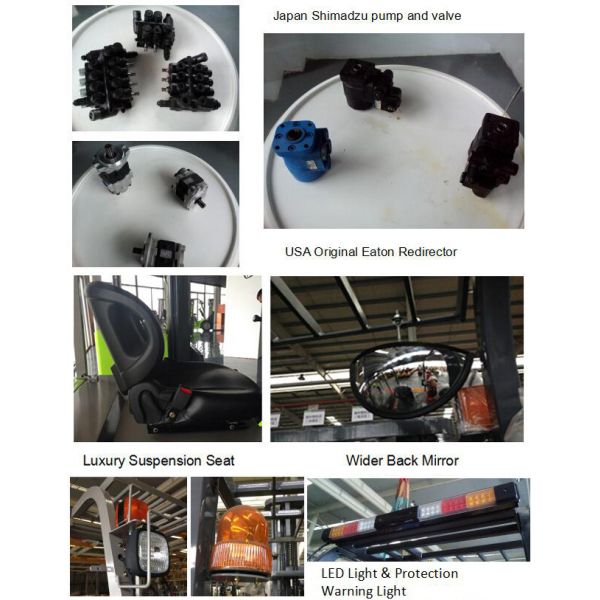 Japan Shimadzu pump and valve

USA Original Eaton Redirector

Luxury Suspension Seat

Wider Back Mirror

LED Light & Protection Warning Light