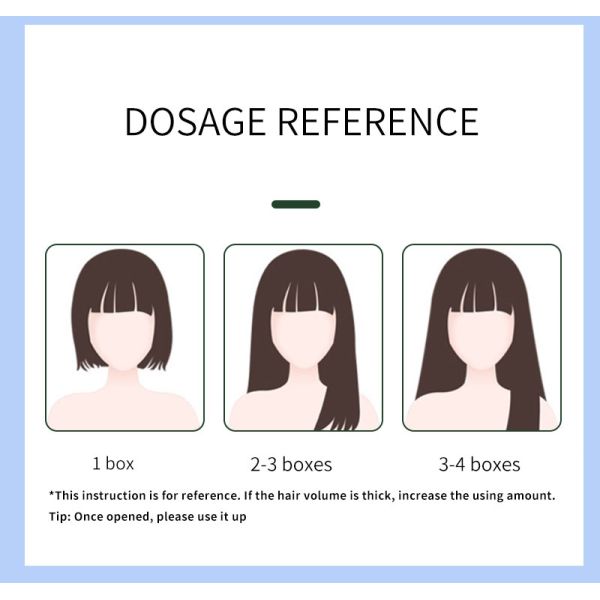 DOSAGE REFERENCE

1 box

2-3 boxes

3-4 boxes

*This instruction is for reference. If the hair volume is thick, increase the using amount.

Tip: Once opened, please use it up