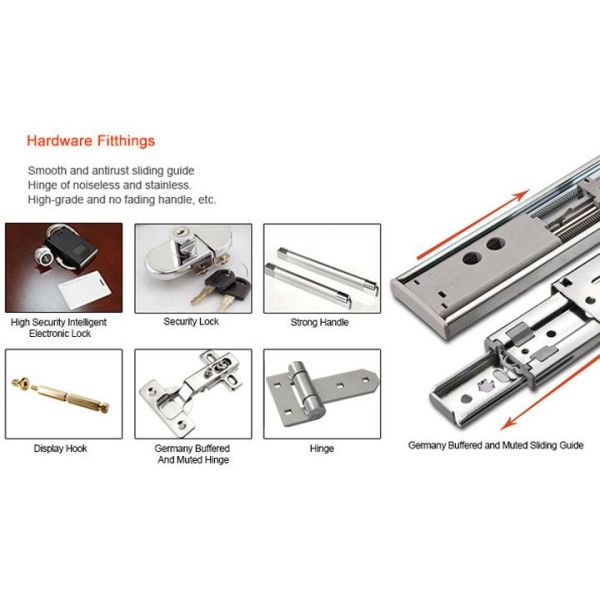 Hardware Fitthings

Smooth and antirust sliding guide
Hinge of noiseless and stainless.
High-grade and no fading handle, etc.

High Security Intelligent Electronic Lock

Security Lock

Strong Handle

Display Hook

Germany Buffered And Muted Hinge

Hinge

Germany Buffered and Muted Sliding Guide