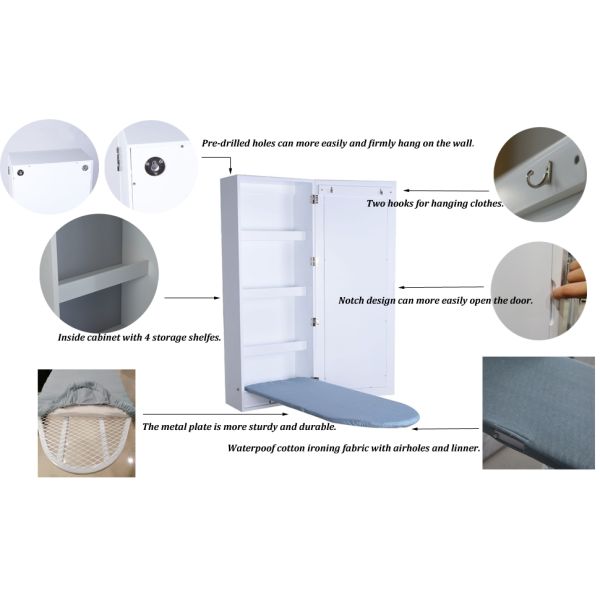 Pre-drilled holes can more easily and firmly hang on the wall.

Two hooks for hanging clothes.

Notch design can more easily open the door.

Inside cabinet with 4 storage shelfes.

The metal plate is more sturdy and durable.

Waterpoof cotton ironing fabric with airholes and linner.