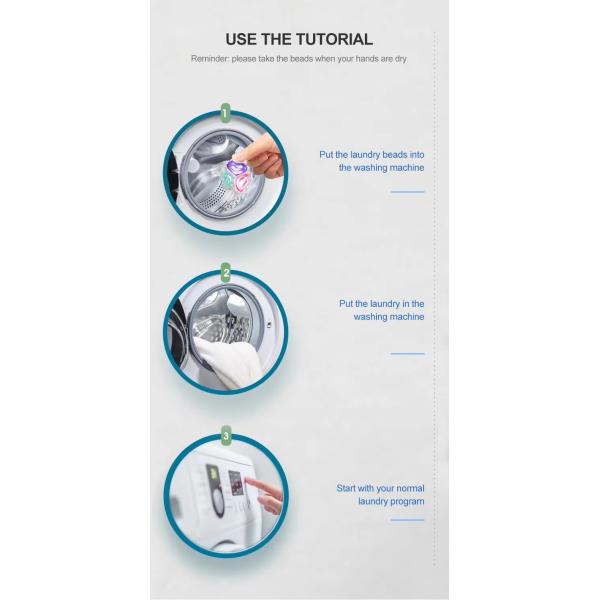 USE THE TUTORIAL

Reminder: please take the beads when your hands are dry

1

Put the laundry beads into the washing machine

2

Put the laundry in the washing machine

3

Start with your normal laundry program