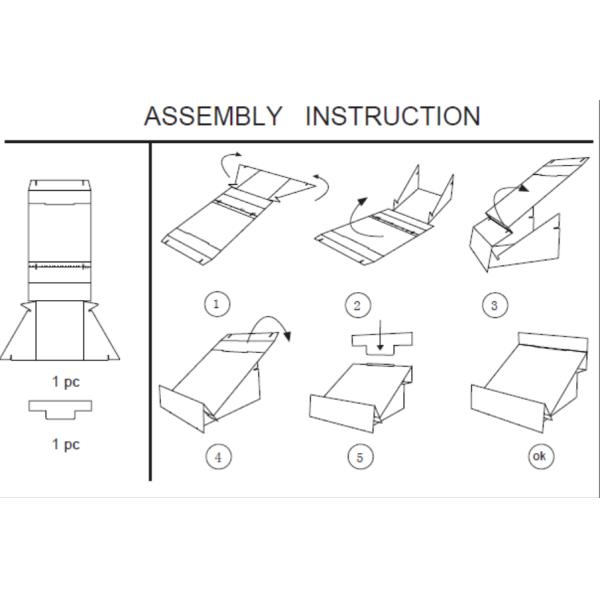 ASSEMBLY INSTRUCTION

1 pc

1 pc

1

2

3

4

5

ok