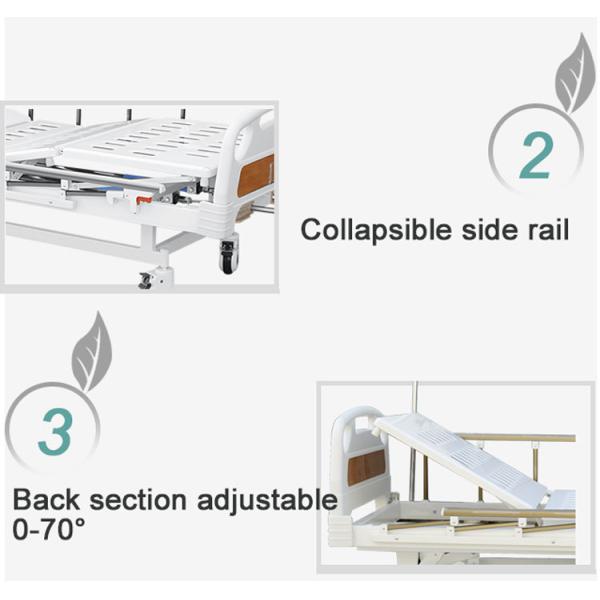 2

Collapsible side rail

3

Back section adjustable 0-70°