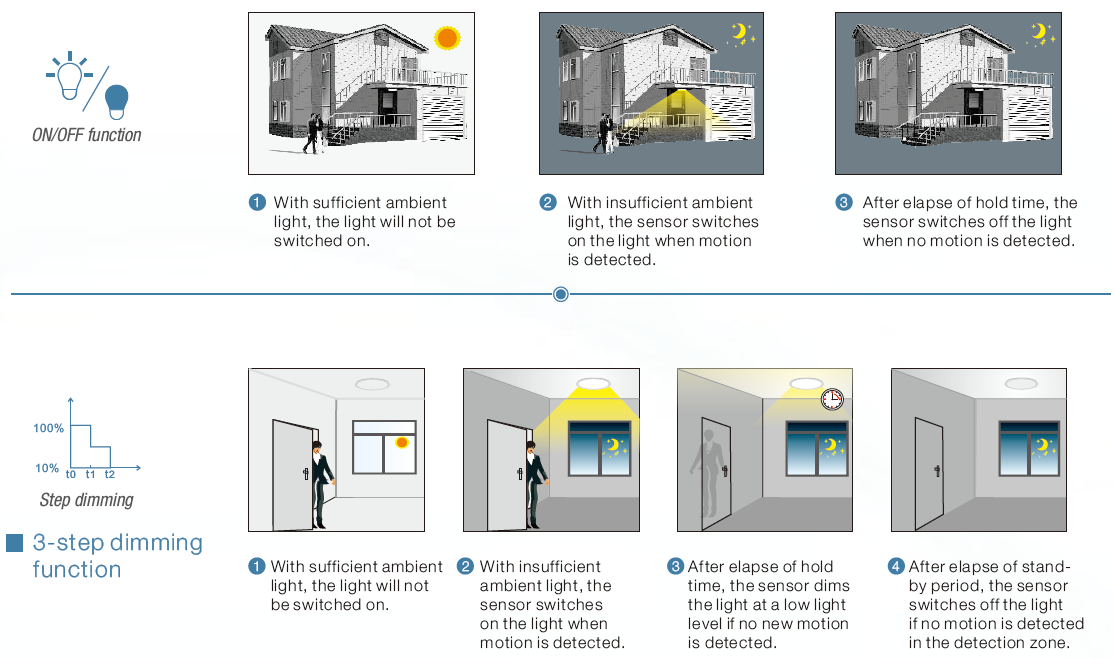 ON/OFF function

1 With sufficient ambient light, the light will not be switched on.

2 With insufficient ambient light, the sensor switches on the light when motion is detected.

3 After elapse of hold time, the sensor switches off the light when no motion is detected.

100%
10%
t0 t1 t2
Step dimming

3-step dimming function

1 With sufficient ambient light, the light will not be switched on.

2 With insufficient ambient light, the sensor switches on the light when motion is detected.

3 After elapse of hold time, the sensor dims the light at a low light level if no new motion is detected.

4 After elapse of stand-by period, the sensor switches off the light if no motion is detected in the detection zone.