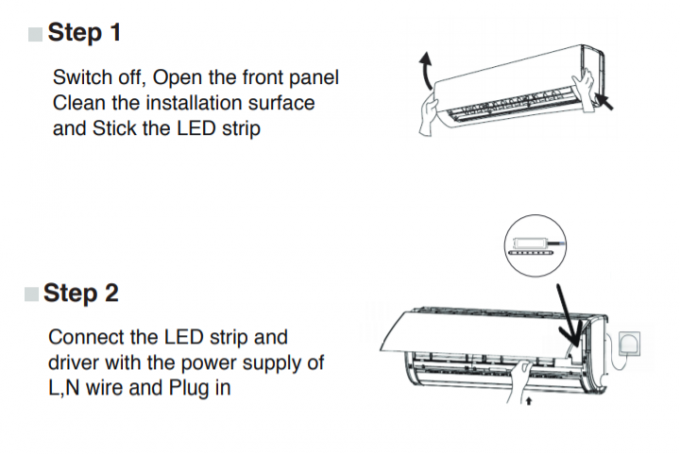 Step 1

Switch off, Open the front panel
Clean the installation surface
and Stick the LED strip

Step 2

Connect the LED strip and
driver with the power supply of
L,N wire and Plug in