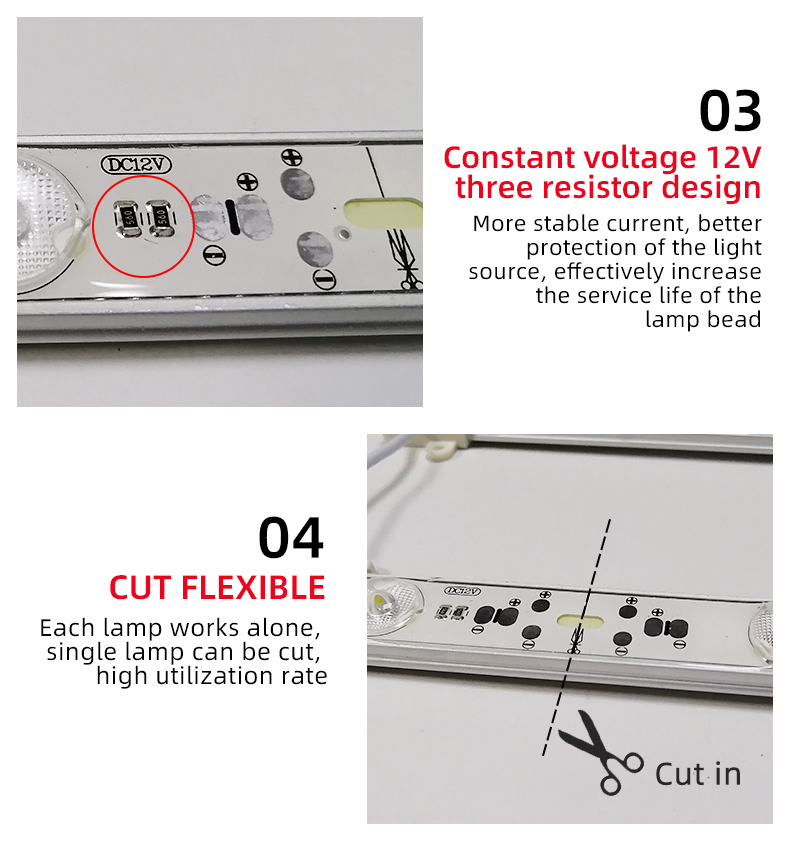 DC12V

560 560

03
Constant voltage 12V three resistor design

More stable current, better protection of the light source, effectively increase the service life of the lamp bead

04
CUT FLEXIBLE

Each lamp works alone, single lamp can be cut, high utilization rate

DC12V

Cut in