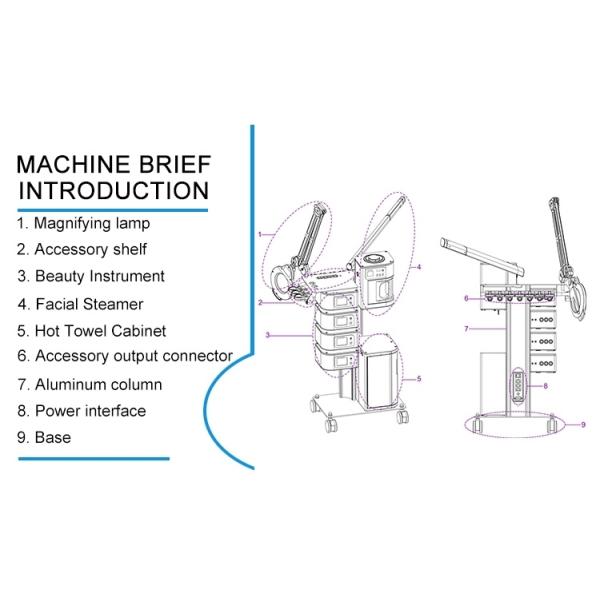 MACHINE BRIEF INTRODUCTION

1. Magnifying lamp
2. Accessory shelf
3. Beauty Instrument
4. Facial Steamer
5. Hot Towel Cabinet
6. Accessory output connector
7. Aluminum column
8. Power interface
9. Base

1
2
3
4
5

6
7
8
9