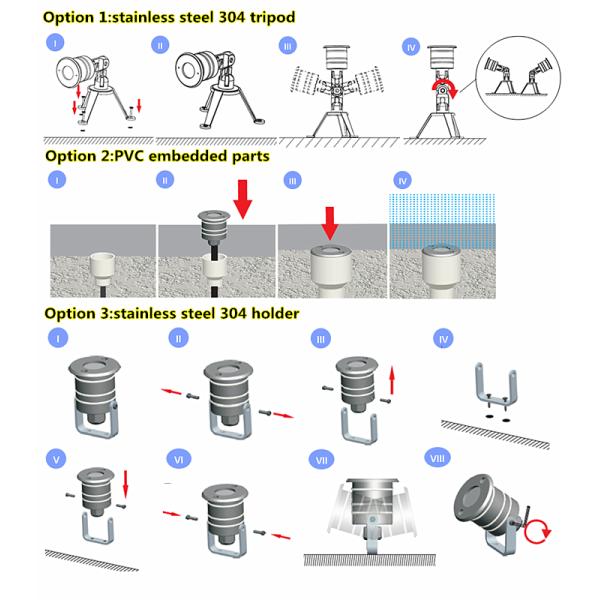 Option 1:stainless steel 304 tripod

I

II

III

IV

Option 2:PVC embedded parts

I

II

III

IV

Option 3:stainless steel 304 holder

I

II

III

IV

V

VI

VII

VIII