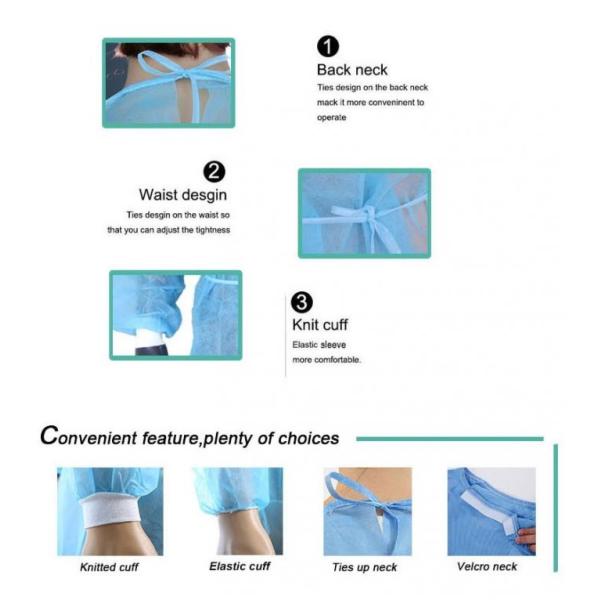 1
Back neck
Ties design on the back neck mack it more conveninent to operate

2
Waist desgin
Ties desgin on the waist so that you can adjust the tightness

3
Knit cuff
Elastic sleeve more comfortable.

Convenient feature,plenty of choices

Knitted cuff

Elastic cuff

Ties up neck

Velcro neck