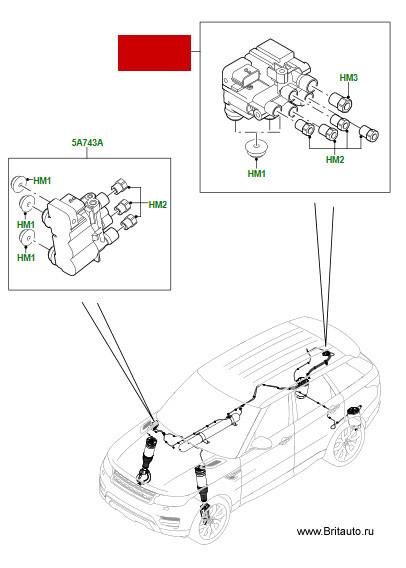 HM3

HM2

HM1

5A743A

HM1

HM1

HM1

HM2

www.Britauto.ru