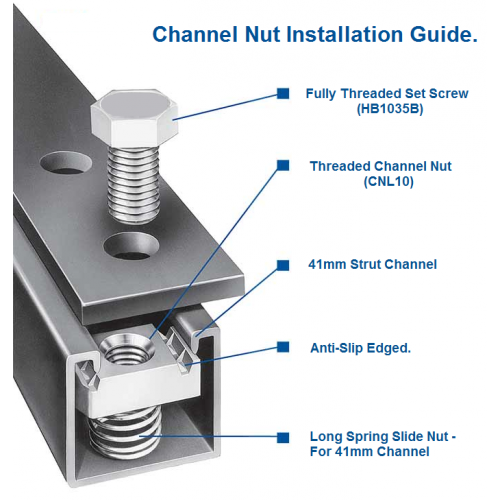 Channel Nut Installation Guide.

Fully Threaded Set Screw (HB1035B)

Threaded Channel Nut (CNL10)

41mm Strut Channel

Anti-Slip Edged.

Long Spring Slide Nut - For 41mm Channel