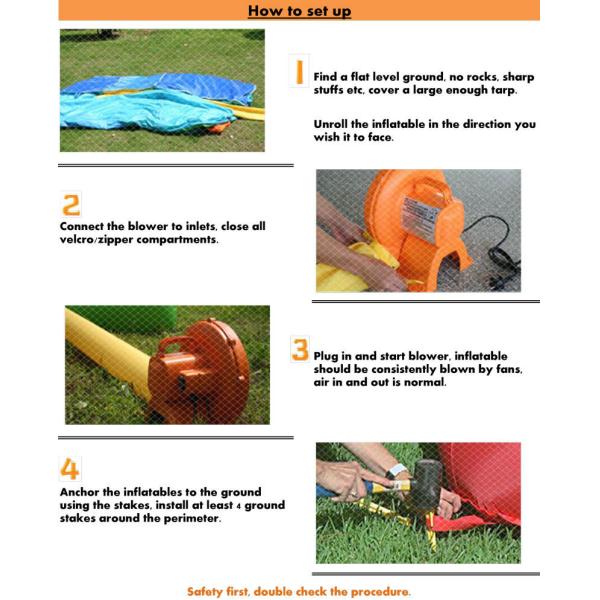 How to set up

1
Find a flat level ground, no rocks, sharp stuffs etc, cover a large enough tarp.

Unroll the inflatable in the direction you wish it to face.

2
Connect the blower to inlets, close all velcro/zipper compartments.

3
Plug in and start blower, inflatable should be consistently blown by fans, air in and out is normal.

4
Anchor the inflatables to the ground using the stakes, install at least 4 ground stakes around the perimeter.

Safety first, double check the procedure.