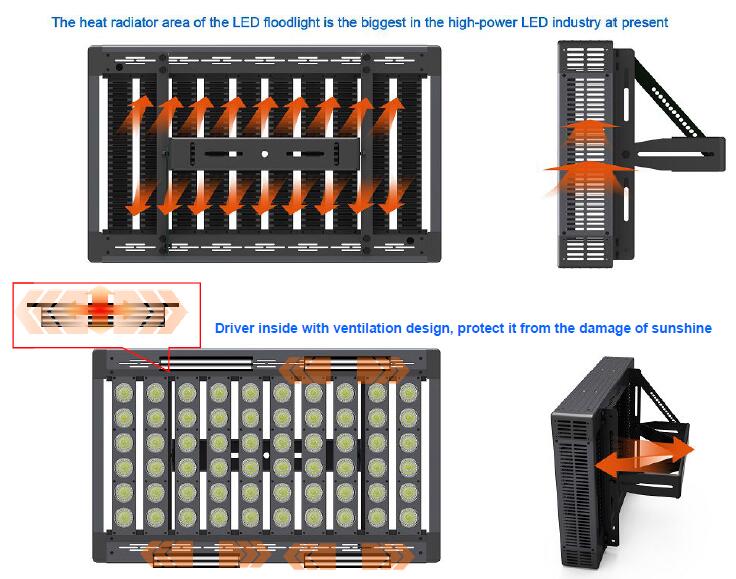 The heat radiator area of the LED floodlight is the biggest in the high-power LED industry at present

Driver inside with ventilation design, protect it from the damage of sunshine