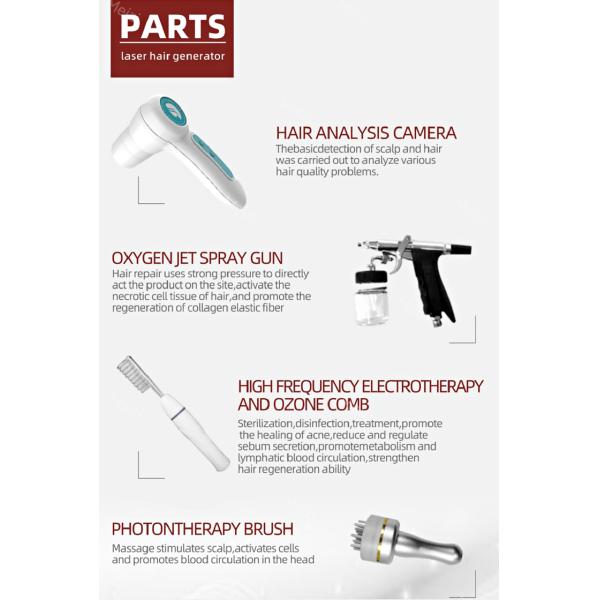 PARTS
laser hair generator

HAIR ANALYSIS CAMERA
Thebasicdetection of scalp and hair was carried out to analyze various hair quality problems.

OXYGEN JET SPRAY GUN
Hair repair uses strong pressure to directly act the product on the site,activate the necrotic cell tissue of hair,and promote the regeneration of collagen elastic fiber

HIGH FREQUENCY ELECTROTHERAPY AND OZONE COMB
Sterilization,disinfection,treatment,promote the healing of acne,reduce and regulate sebum secretion,promotemetabolism and lymphatic blood circulation,strengthen hair regeneration ability

PHOTONTHERAPY BRUSH
Massage stimulates scalp,activates cells and promotes blood circulation in the head