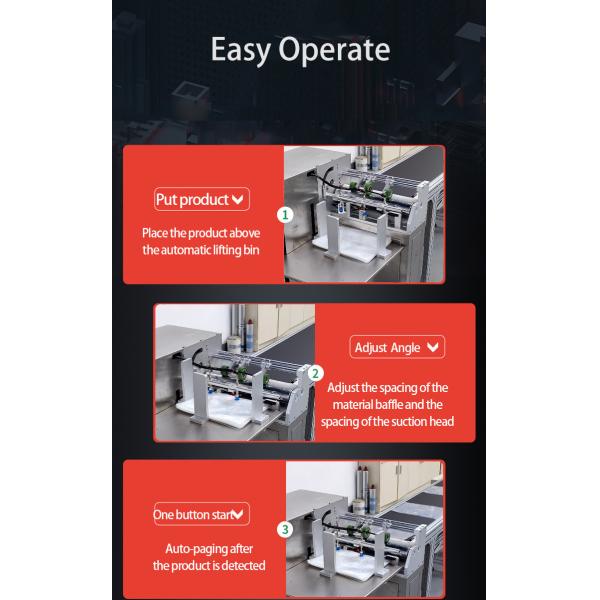 Easy Operate

Put product

1

Place the product above the automatic lifting bin

Adjust Angle

2

Adjust the spacing of the material baffle and the spacing of the suction head

One button start

3

Auto-paging after the product is detected