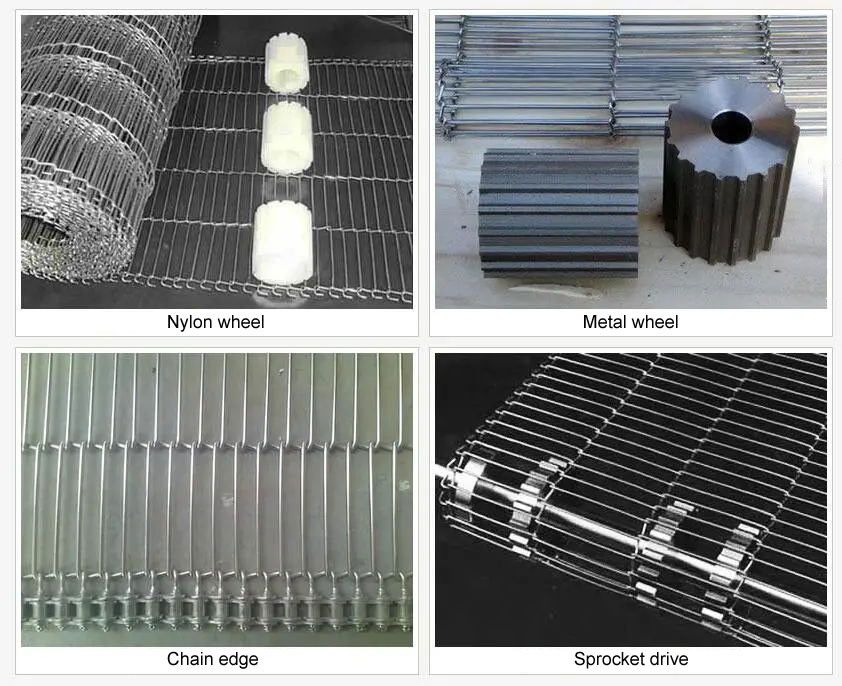 Nylon wheel

Metal wheel

Chain edge

Sprocket drive