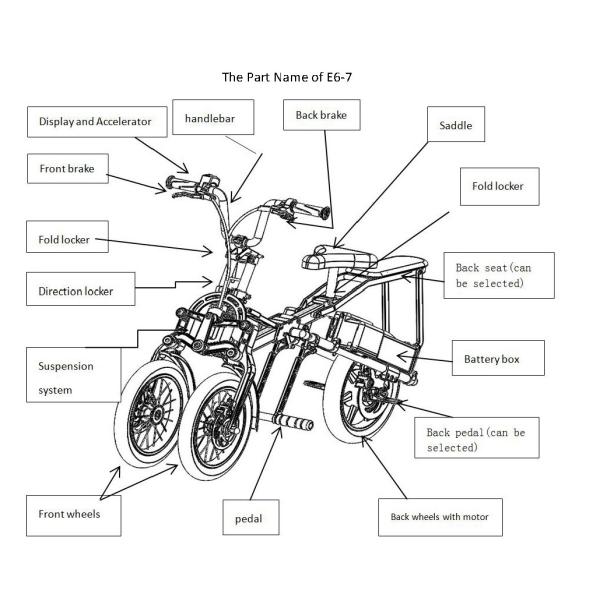 The Part Name of E6-7

Display and Accelerator

handlebar

Back brake

Saddle

Front brake

Fold locker

Fold locker

Back seat(can be selected)

Direction locker

Suspension system

Battery box

Back pedal(can be selected)

Front wheels

pedal

Back wheels with motor