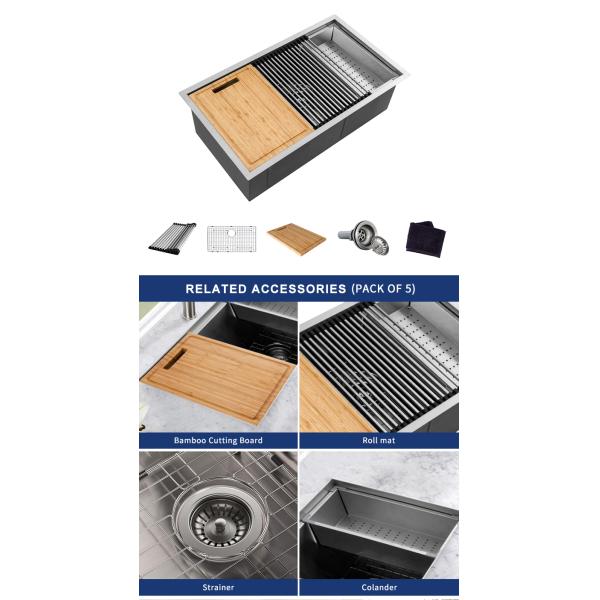 RELATED ACCESSORIES (PACK OF 5)

Bamboo Cutting Board

Roll mat

Strainer

Colander