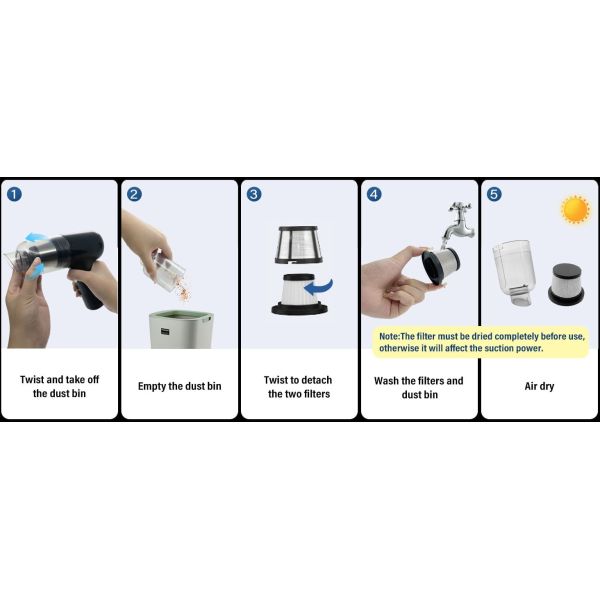 1

Twist and take off the dust bin

2

Empty the dust bin

3

Twist to detach the two filters

4

Note:The filter must be dried completely before use, otherwise it will affect the suction power.

Wash the filters and dust bin

5

Air dry