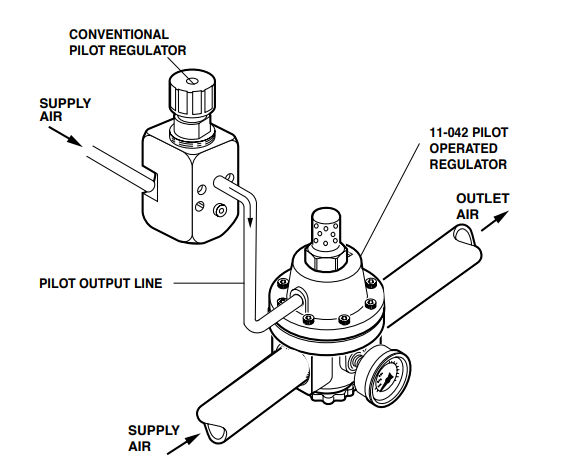 CONVENTIONAL PILOT REGULATOR

SUPPLY AIR

11-042 PILOT OPERATED REGULATOR

OUTLET AIR

PILOT OUTPUT LINE

SUPPLY AIR