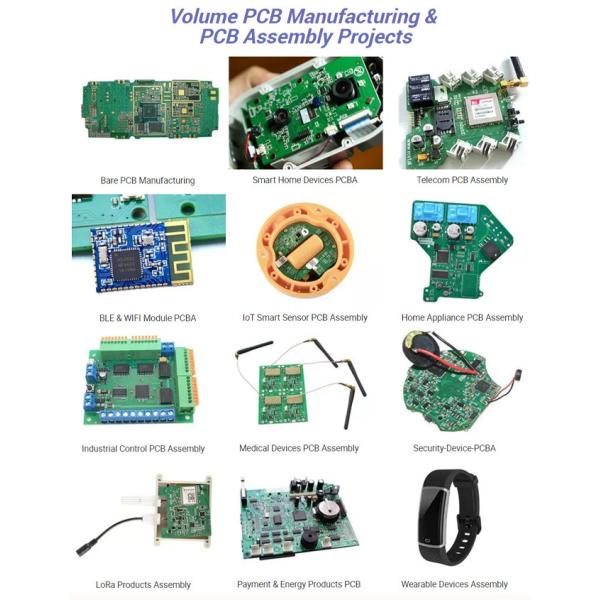 Volume PCB Manufacturing & PCB Assembly Projects

Bare PCB Manufacturing

Smart Home Devices PCBA

Telecom PCB Assembly

BLE & WIFI Module PCBA

IoT Smart Sensor PCB Assembly

Home Appliance PCB Assembly

Industrial Control PCB Assembly

Medical Devices PCB Assembly

Security-Device-PCBA

LoRa Products Assembly

Payment & Energy Products PCB

Wearable Devices Assembly