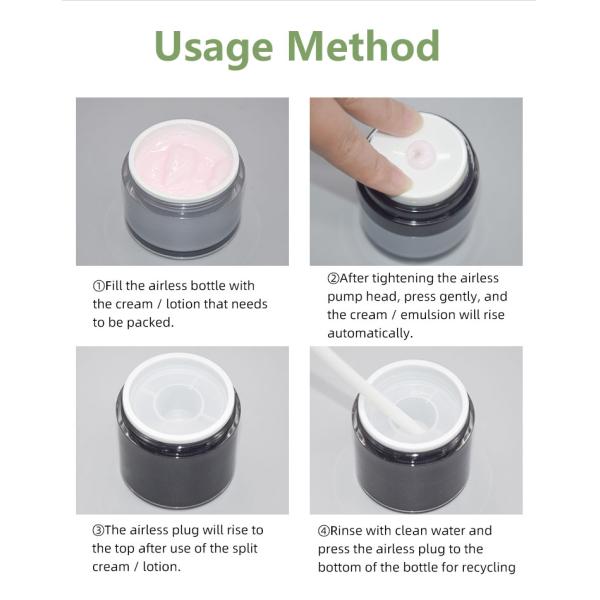 Usage Method

①Fill the airless bottle with the cream / lotion that needs to be packed.

②After tightening the airless pump head, press gently, and the cream / emulsion will rise automatically.

③The airless plug will rise to the top after use of the split cream / lotion.

④Rinse with clean water and press the airless plug to the bottom of the bottle for recycling