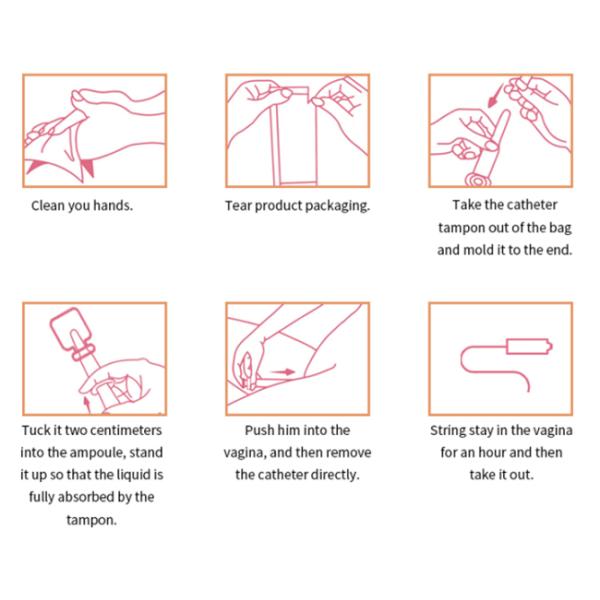 Clean you hands.

Tear product packaging.

Take the catheter tampon out of the bag and mold it to the end.

Tuck it two centimeters into the ampoule, stand it up so that the liquid is fully absorbed by the tampon.

Push him into the vagina, and then remove the catheter directly.

String stay in the vagina for an hour and then take it out.