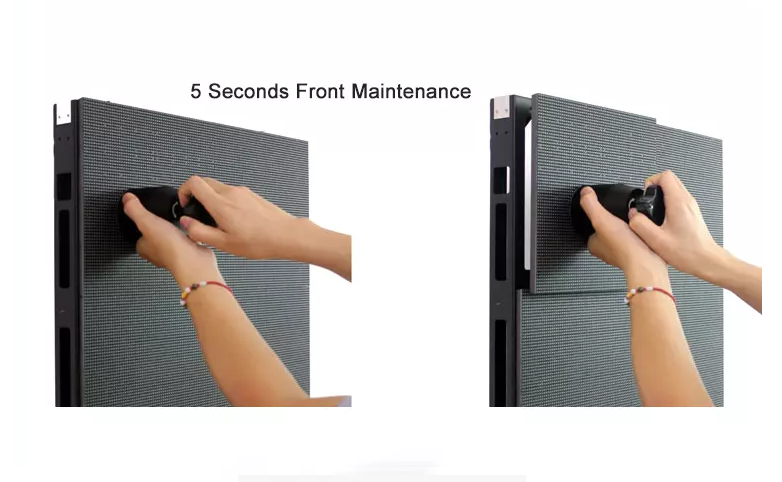 5 Seconds Front Maintenance