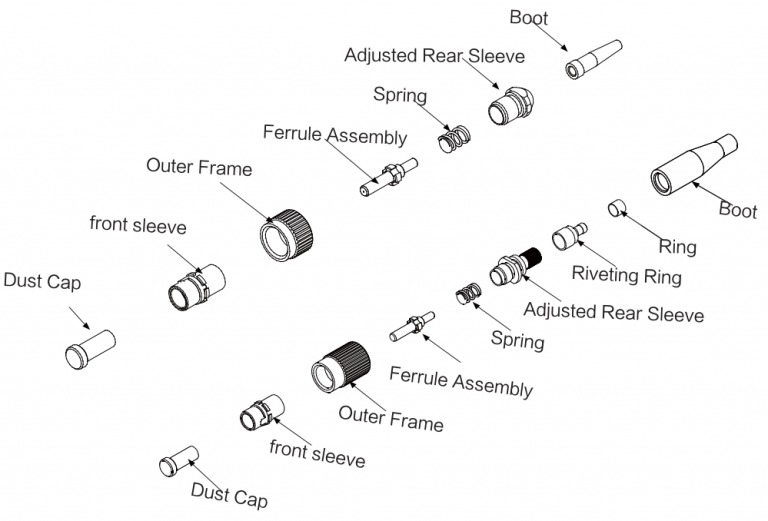 Boot

Adjusted Rear Sleeve

Spring

Ferrule Assembly

Outer Frame

front sleeve

Dust Cap

Boot

Ring

Riveting Ring

Adjusted Rear Sleeve

Spring

Ferrule Assembly

Outer Frame

front sleeve

Dust Cap