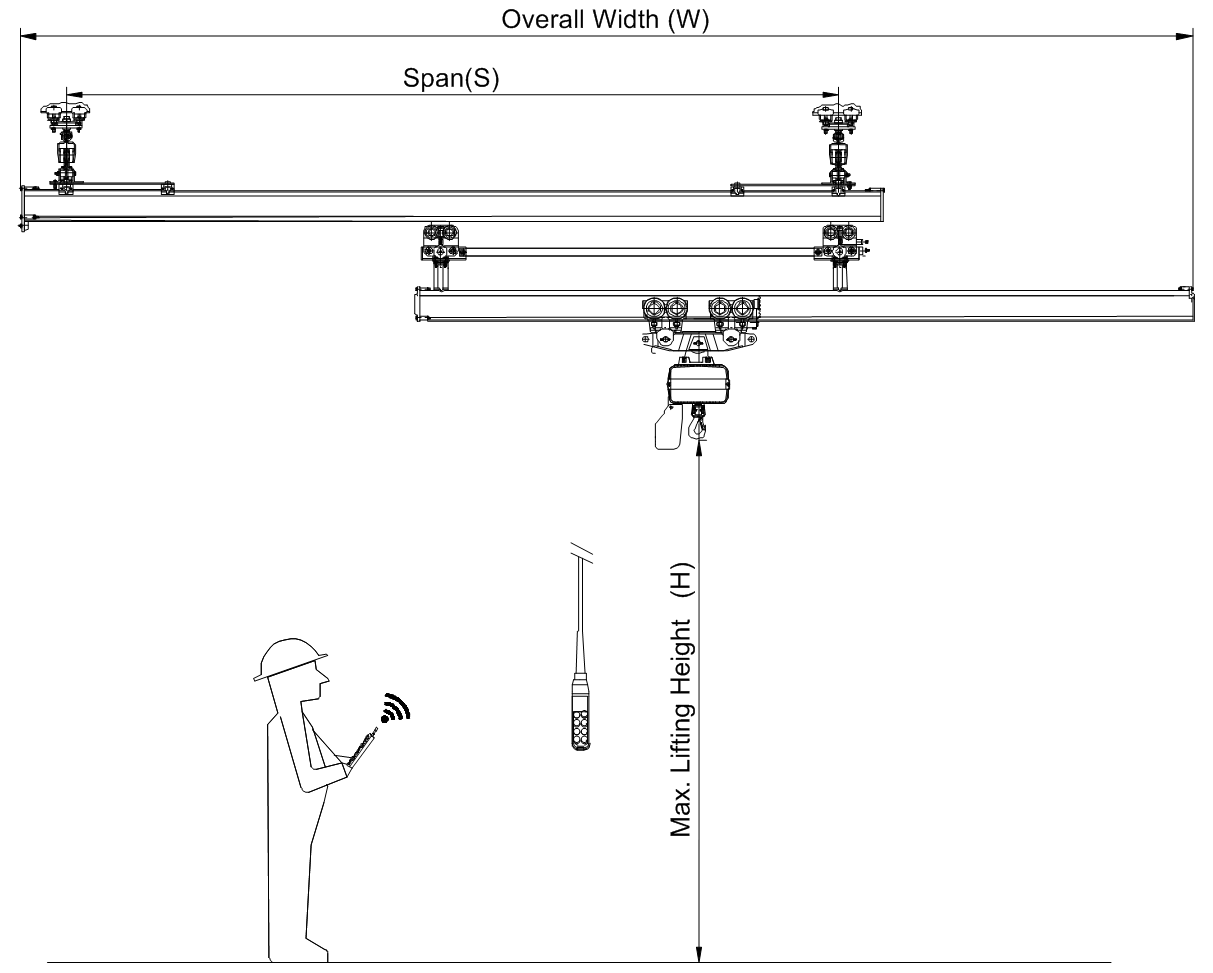 Overall Width (W)

Span(S)

Max. Lifting Height (H)