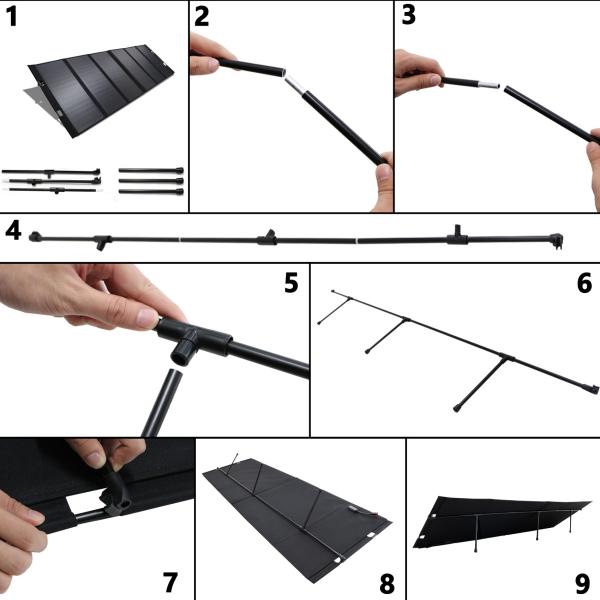 1
2
3
4
5
6
7
8
9