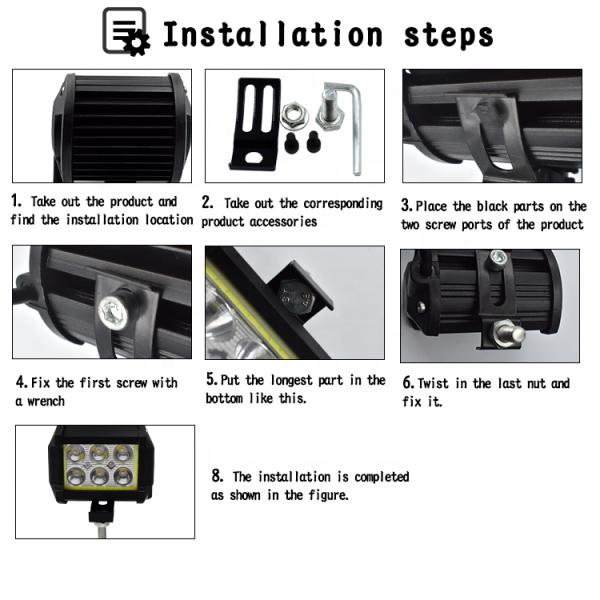 Installation steps

1. Take out the product and find the installation location

2. Take out the corresponding product accessories

3. Place the black parts on the two screw ports of the product

4. Fix the first screw with a wrench

5. Put the longest part in the bottom like this.

6. Twist in the last nut and fix it.

8. The installation is completed as shown in the figure.