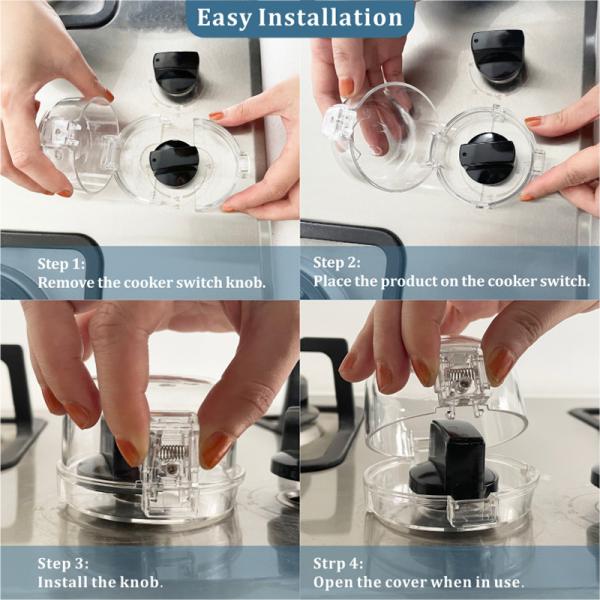 Easy Installation

Step 1:
Remove the cooker switch knob.

Step 2:
Place the product on the cooker switch.

Step 3:
Install the knob.

Strp 4:
Open the cover when in use.