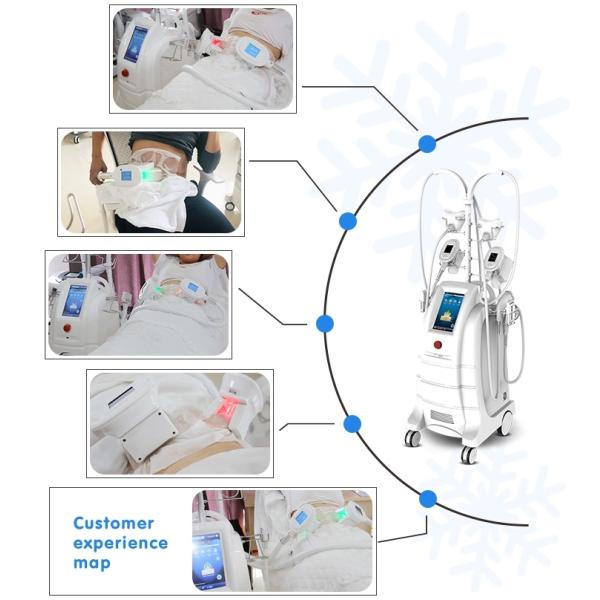 Customer experience map