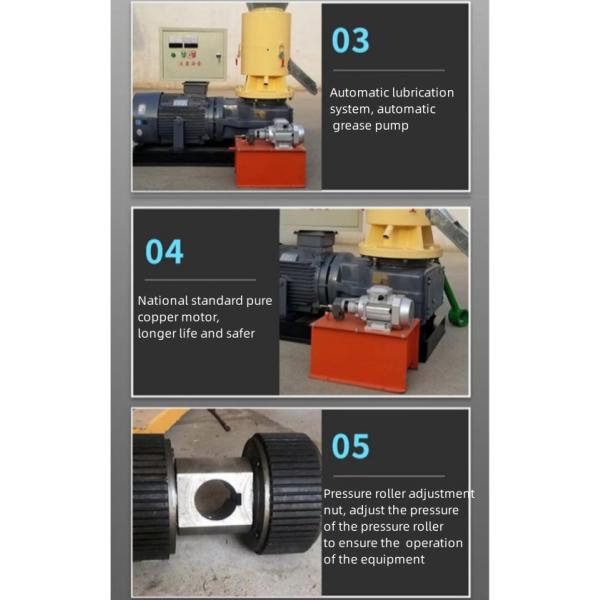 03

Automatic lubrication system, automatic grease pump

04

National standard pure copper motor, longer life and safer

05

Pressure roller adjustment nut, adjust the pressure of the pressure roller to ensure the operation of the equipment