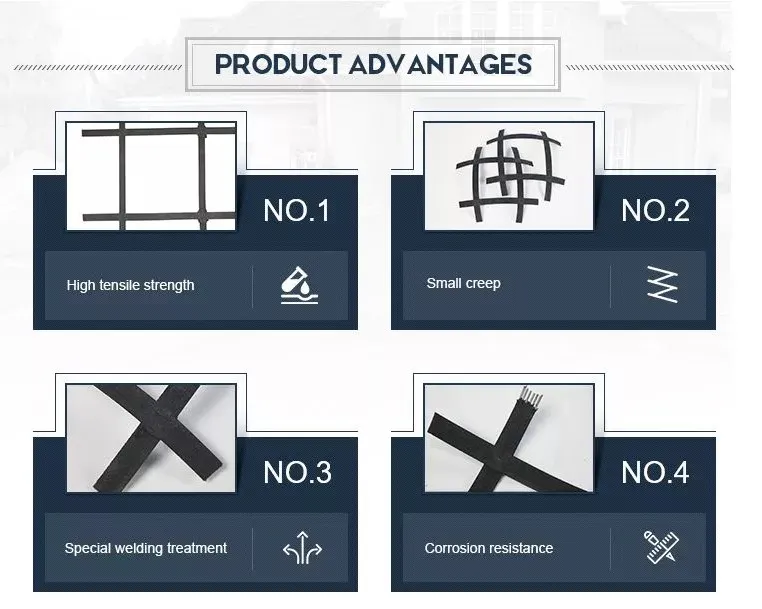 PRODUCT ADVANTAGES

NO.1

High tensile strength

NO.2

Small creep

NO.3

Special welding treatment

NO.4

Corrosion resistance