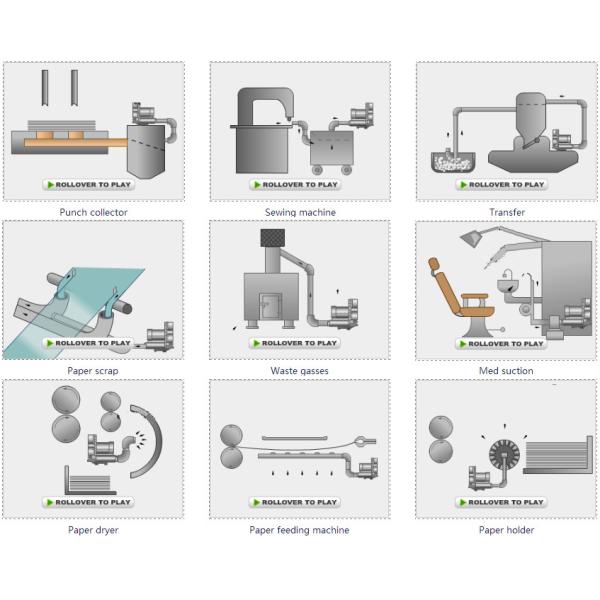 ROLLOVER TO PLAY
Punch collector

ROLLOVER TO PLAY
Sewing machine

ROLLOVER TO PLAY
Transfer

ROLLOVER TO PLAY
Paper scrap

ROLLOVER TO PLAY
Waste gasses

ROLLOVER TO PLAY
Med suction

ROLLOVER TO PLAY
Paper dryer

ROLLOVER TO PLAY
Paper feeding machine

ROLLOVER TO PLAY
Paper holder