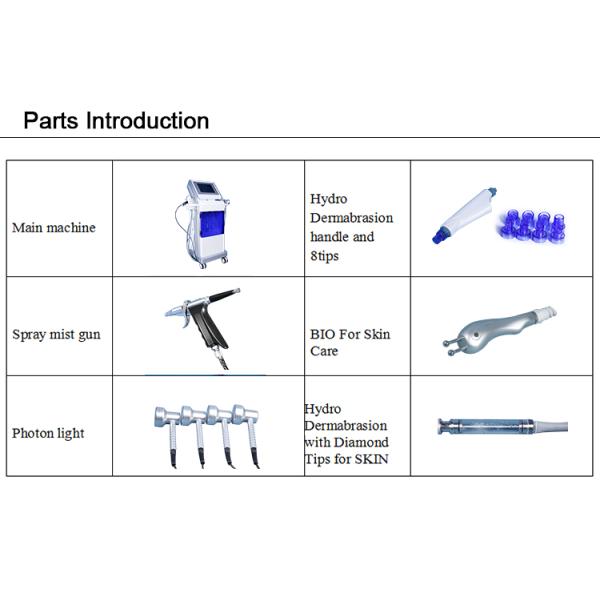 Parts Introduction

| Main machine | | Hydro Dermabrasion handle and 8tips | |
|---|---|---|---|
| Spray mist gun | | BIO For Skin Care | |
| Photon light | | Hydro Dermabrasion with Diamond Tips for SKIN | |