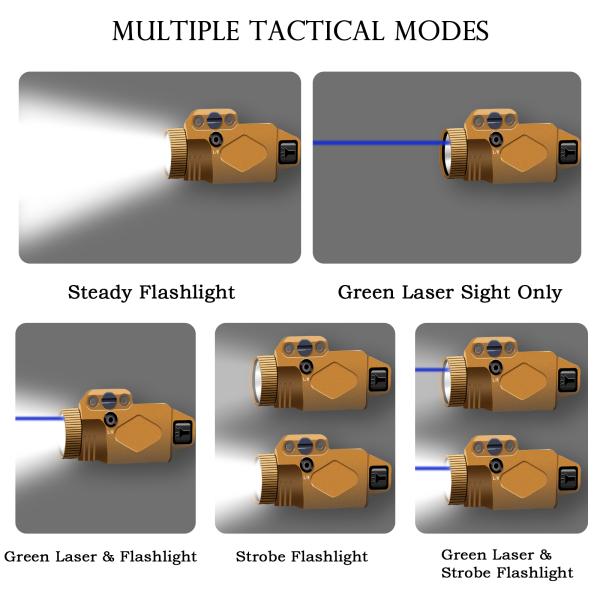 MULTIPLE TACTICAL MODES

Steady Flashlight

Green Laser Sight Only

Green Laser & Flashlight

Strobe Flashlight

Green Laser & Strobe Flashlight