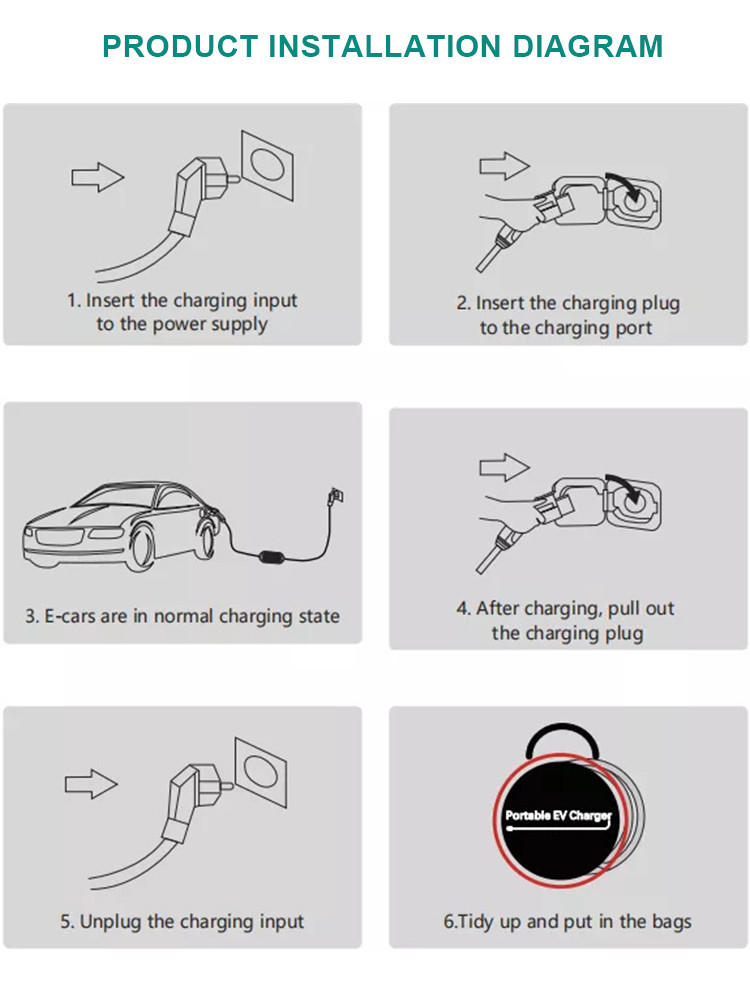 PRODUCT INSTALLATION DIAGRAM

1. Insert the charging input to the power supply

2. Insert the charging plug to the charging port

3. E-cars are in normal charging state

4. After charging, pull out the charging plug

5. Unplug the charging input

Portable EV Charger

6.Tidy up and put in the bags