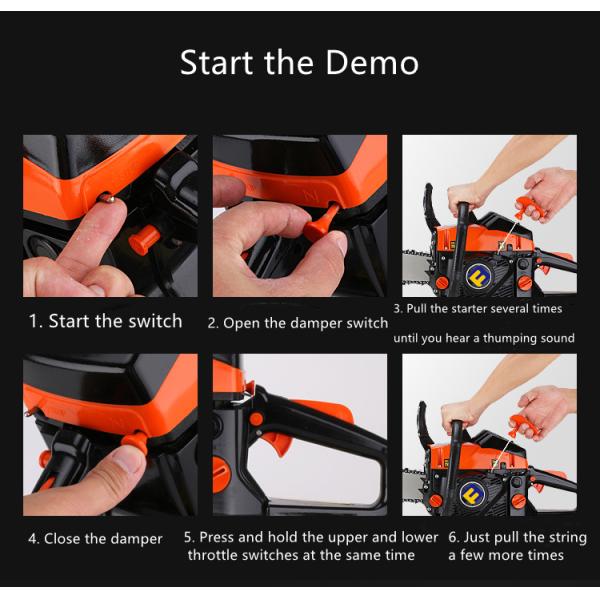 Start the Demo

1. Start the switch

2. Open the damper switch

3. Pull the starter several times until you hear a thumping sound

4. Close the damper

5. Press and hold the upper and lower throttle switches at the same time

6. Just pull the string a few more times