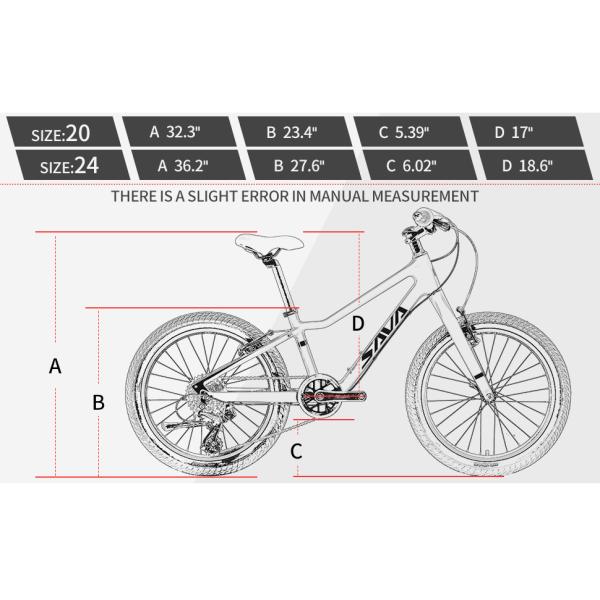 | SIZE:20 | A 32.3" | B 23.4" | C 5.39" | D 17" |
|---|---|---|---|---|
| SIZE:24 | A 36.2" | B 27.6" | C 6.02" | D 18.6" |

THERE IS A SLIGHT ERROR IN MANUAL MEASUREMENT

A

B

C

D

SAVA