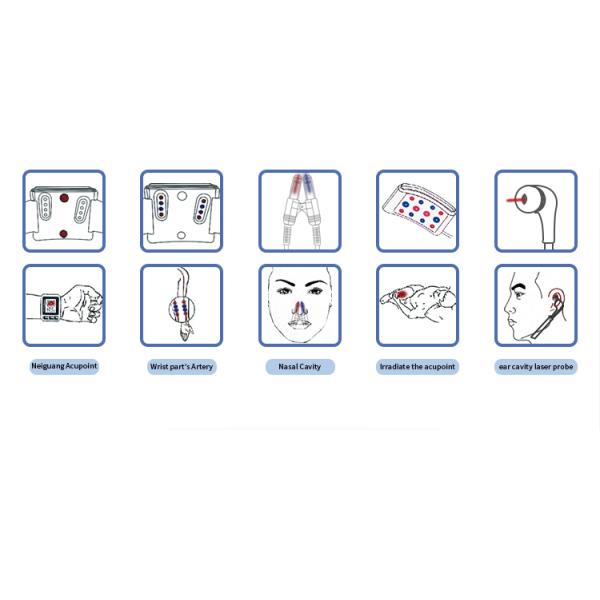 Neiguang Acupoint

Wrist part's Artery

Nasal Cavity

Irradiate the acupoint

ear cavity laser probe