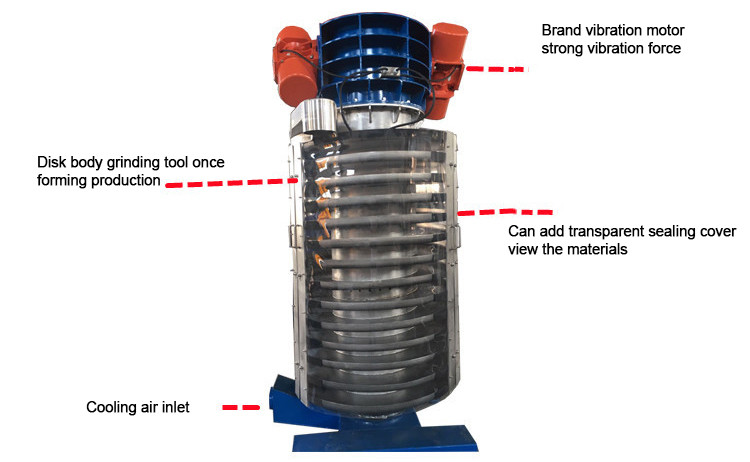 Brand vibration motor
strong vibration force

Disk body grinding tool once
forming production

Can add transparent sealing cover
view the materials

Cooling air inlet