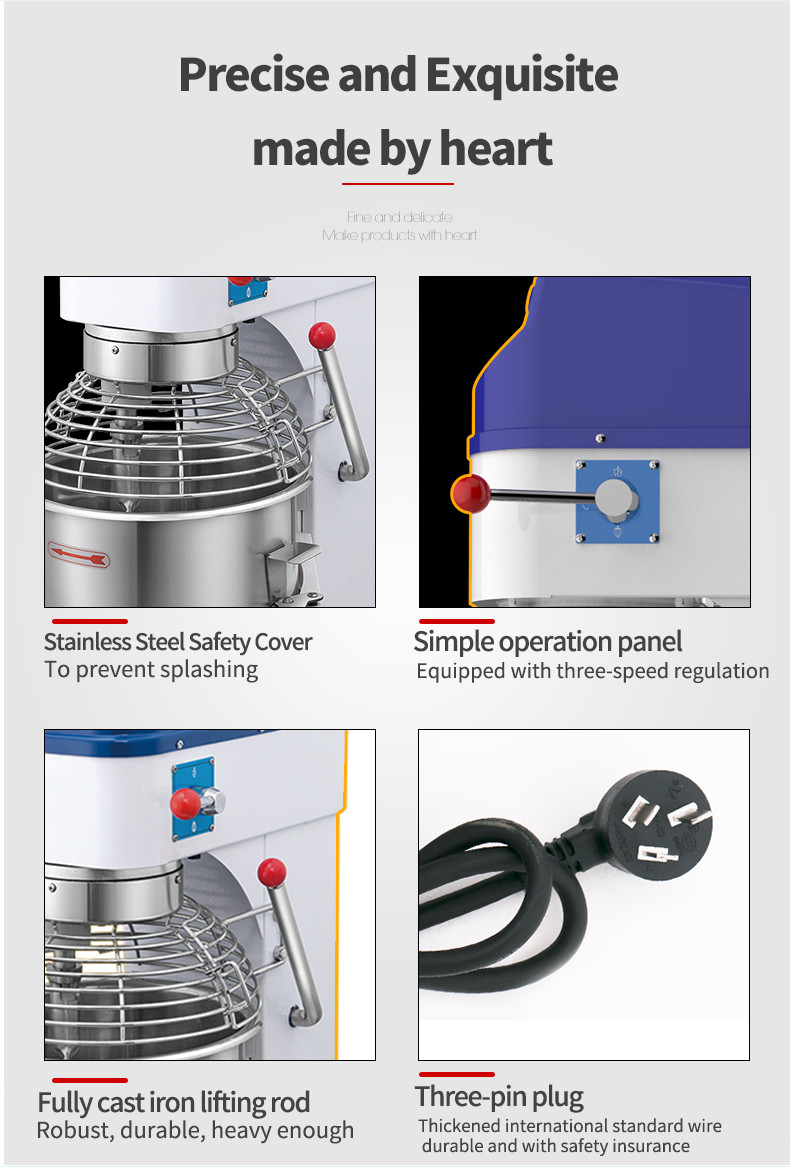 Precise and Exquisite made by heart

Fine and delicate
Make products with heart

Stainless Steel Safety Cover
To prevent splashing

Simple operation panel
Equipped with three-speed regulation

Fully cast iron lifting rod
Robust, durable, heavy enough

Three-pin plug
Thickened international standard wire durable and with safety insurance